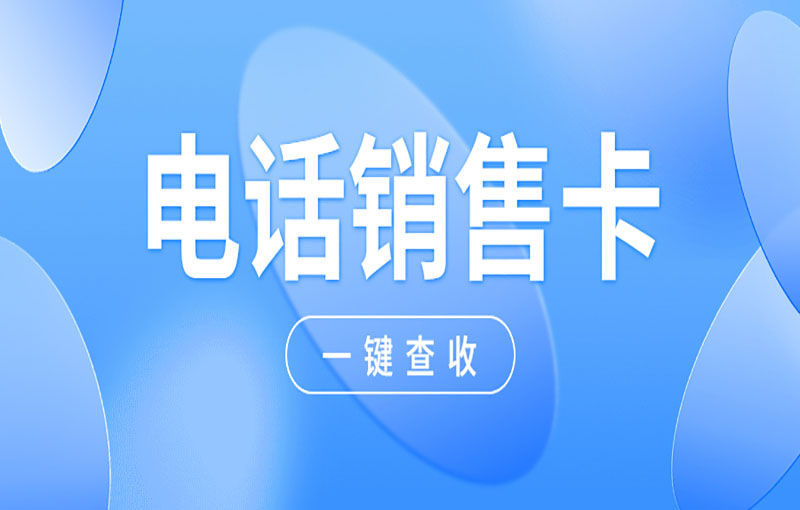 电话销售卡

一键查收